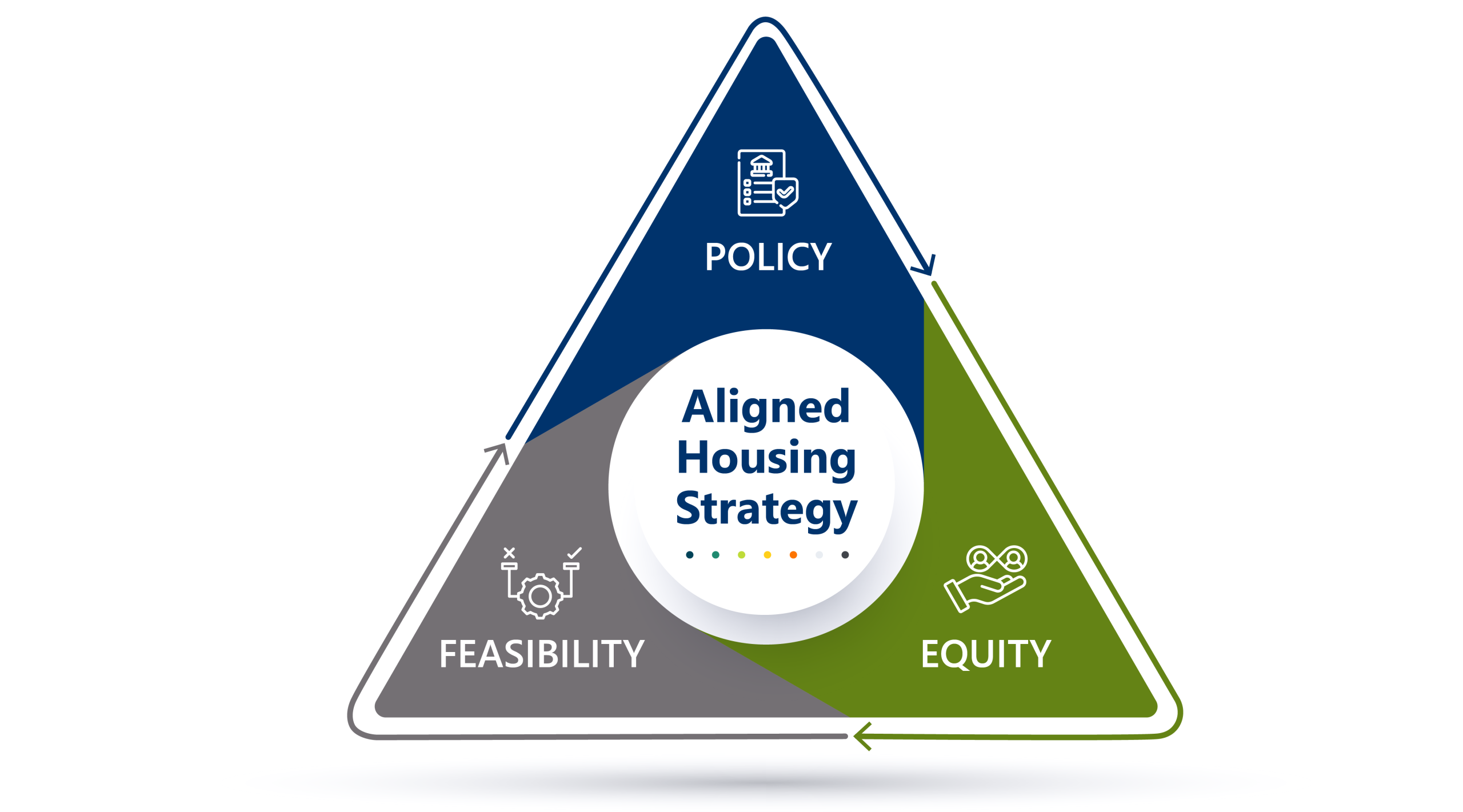 POLICY

Aligned Housing Strategy

FEASIBILITY

EQUITY